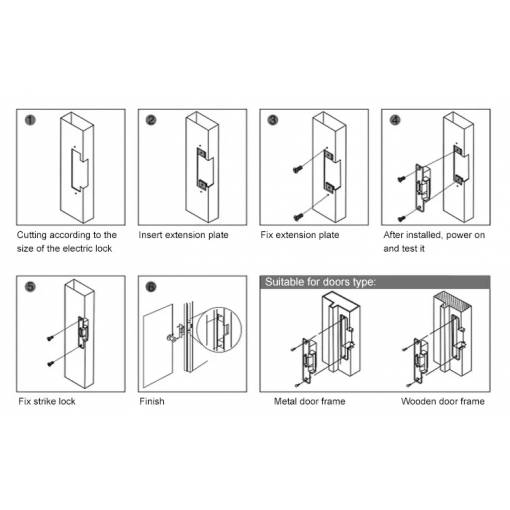 1

Cutting according to the size of the electric lock

2

Insert extension plate

3

Fix extension plate

4

After installed, power on and test it

5

Fix strike lock

6

Finish

Suitable for doors type:

Metal door frame

Wooden door frame